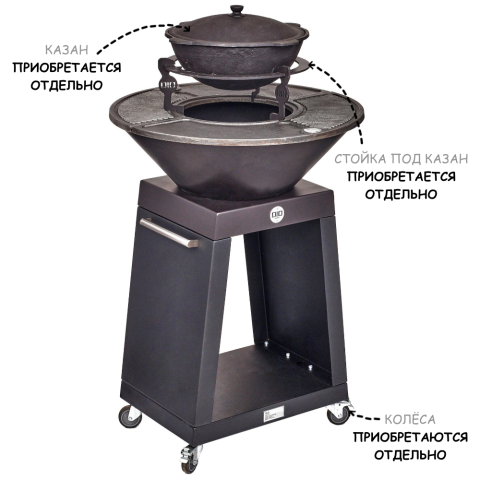 КАЗАН
ПРИОБРЕТАЕТСЯ
ОТДЕЛЬНО

СТОЙКА ПОД КАЗАН
ПРИОБРЕТАЕТСЯ
ОТДЕЛЬНО

КОЛЁСА
ПРИОБРЕТАЮТСЯ
ОТДЕЛЬНО