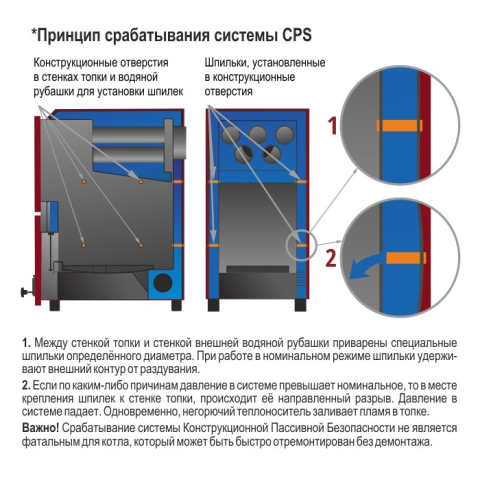 *Принцип срабатывания системы CPS

Конструкционные отверстия в стенках топки и водяной рубашки для установки шпилек

Шпильки, установленные в конструкционные отверстия

1

2

1. Между стенкой топки и стенкой внешней водяной рубашки приварены специальные шпильки определённого диаметра. При работе в номинальном режиме шпильки удерживают внешний контур от раздувания.

2. Если по каким-либо причинам давление в системе превышает номинальное, то в месте крепления шпилек к стенке топки, происходит её направленный разрыв. Давление в системе падает. Одновременно, негорючий теплоноситель заливает пламя в топке.

Важно! Срабатывание системы Конструкционной Пассивной Безопасности не является фатальным для котла, который может быть быстро отремонтирован без демонтажа.