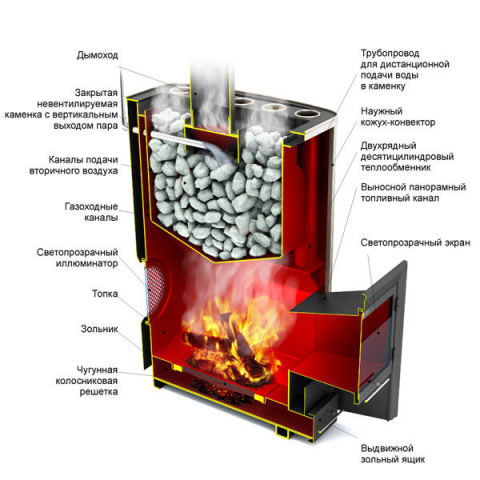 Дымоход

Закрытая невентилируемая каменка с вертикальным выходом пара

Каналы подачи вторичного воздуха

Газоходные каналы

Светопрозрачный иллюминатор

Топка

Зольник

Чугунная колосниковая решетка

Трубопровод для дистанционной подачи воды в каменку

Наужный кожух-конвектор

Двухрядный десятицилиндровый теплообменник

Выносной панорамный топливный канал

Светопрозрачный экран

Выдвижной зольный ящик