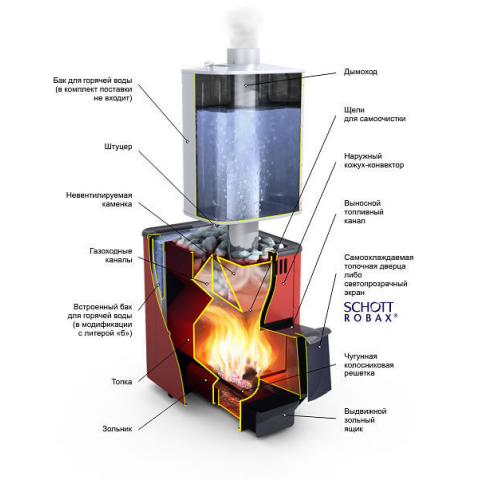 Бак для горячей воды (в комплект поставки не входит)

Штуцер

Невентилируемая каменка

Газоходные каналы

Встроенный бак для горячей воды (в модификации с литерой «б»)

Топка

Зольник

Дымоход

Щели для самоочистки

Наружный кожух-конвектор

Выносной топливный канал

Самоохлаждаемая топочная дверца либо светопрозрачный экран

SCHOTT ROBAX®

Чугунная колосниковая решетка

Выдвижной зольный ящик