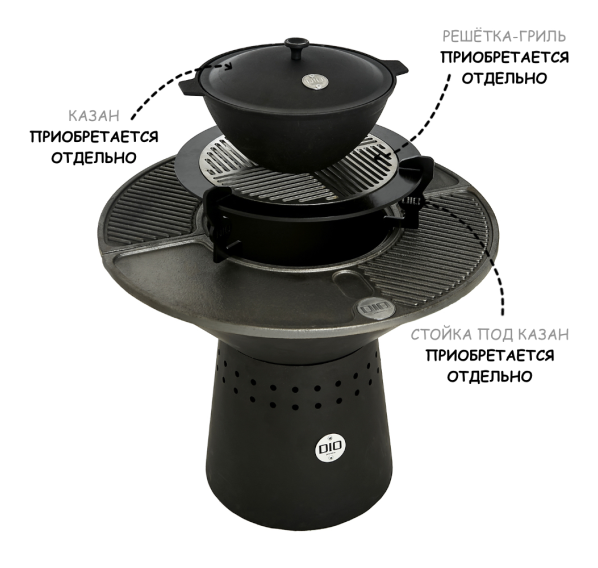 РЕШЁТКА-ГРИЛЬ
ПРИОБРЕТАЕТСЯ
ОТДЕЛЬНО

КАЗАН
ПРИОБРЕТАЕТСЯ
ОТДЕЛЬНО

СТОЙКА ПОД КАЗАН
ПРИОБРЕТАЕТСЯ
ОТДЕЛЬНО

DIO

DIO

DIO