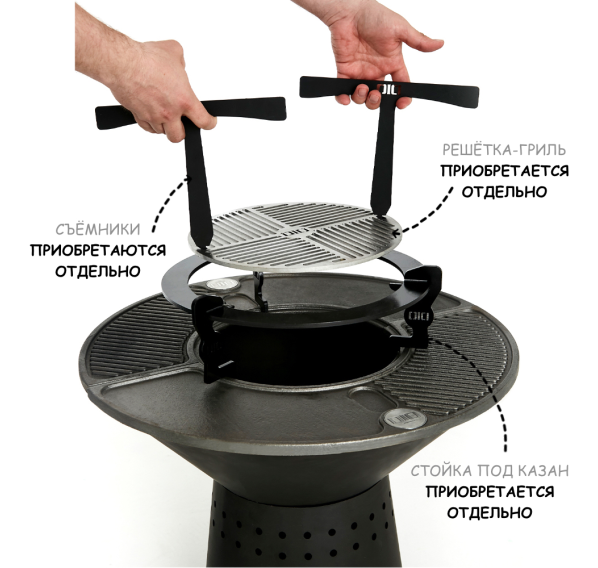 РЕШЁТКА-ГРИЛЬ
ПРИОБРЕТАЕТСЯ
ОТДЕЛЬНО

СЪЁМНИКИ
ПРИОБРЕТАЮТСЯ
ОТДЕЛЬНО

СТОЙКА ПОД КАЗАН
ПРИОБРЕТАЕТСЯ
ОТДЕЛЬНО