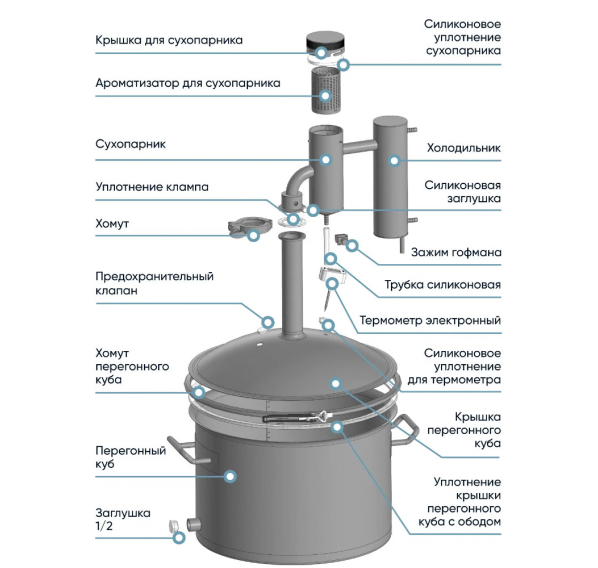 Крышка для сухопарника

Ароматизатор для сухопарника

Сухопарник

Уплотнение клампа

Хомут

Предохранительный клапан

Хомут перегонного куба

Перегонный куб

Заглушка 1/2

Силиконовое уплотнение сухопарника

Холодильник

Силиконовая заглушка

Зажим гофмана

Трубка силиконовая

Термометр электронный

Силиконовое уплотнение для термометра

Крышка перегонного куба

Уплотнение крышки перегонного куба с ободом