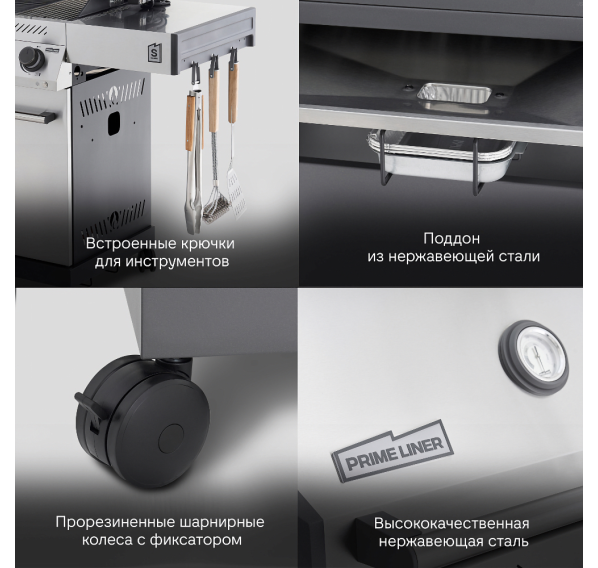 S

Встроенные крючки для инструментов

Поддон из нержавеющей стали

Прорезиненные шарнирные колеса с фиксатором

PRIME LINER

Высококачественная нержавеющая сталь