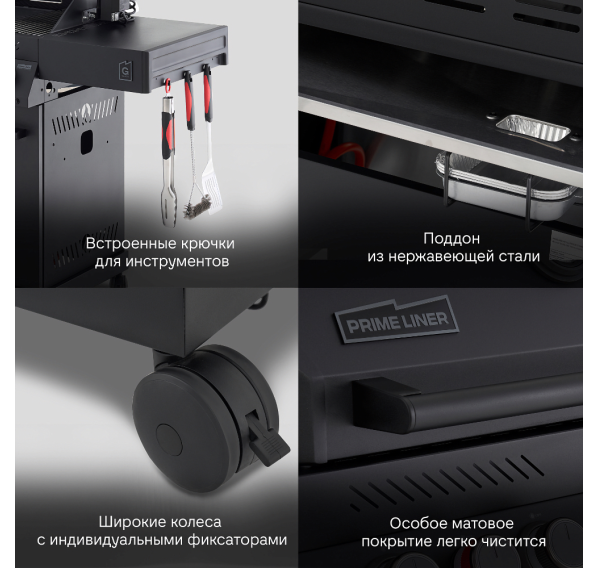 G

Встроенные крючки для инструментов

Поддон из нержавеющей стали

PRIME LINER

Широкие колеса с индивидуальными фиксаторами

Особое матовое покрытие легко чистится