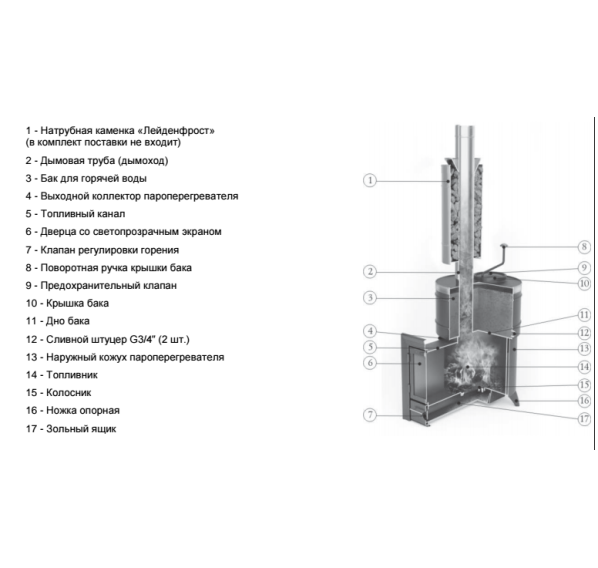 1 - Натрубная каменка «Лейденфрост» (в комплект поставки не входит)

2 - Дымовая труба (дымоход)

3 - Бак для горячей воды

4 - Выходной коллектор пароперегревателя

5 - Топливный канал

6 - Дверца со светопрозрачным экраном

7 - Клапан регулировки горения

8 - Поворотная ручка крышки бака

9 - Предохранительный клапан

10 - Крышка бака

11 - Дно бака

12 - Сливной штуцер G3/4" (2 шт.)

13 - Наружный кожух пароперегревателя

14 - Топливник

15 - Колосник

16 - Ножка опорная

17 - Зольный ящик

1
2
3
4
5
6
7
8
9
10
11
12
13
14
15
16
17