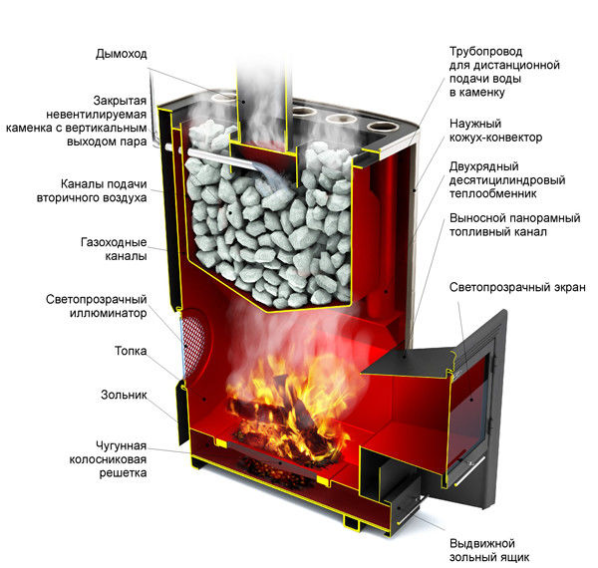 Дымоход

Закрытая невентилируемая каменка с вертикальным выходом пара

Каналы подачи вторичного воздуха

Газоходные каналы

Светопрозрачный иллюминатор

Топка

Зольник

Чугунная колосниковая решетка

Трубопровод для дистанционной подачи воды в каменку

Наужный кожух-конвектор

Двухрядный десятицилиндровый теплообменник

Выносной панорамный топливный канал

Светопрозрачный экран

Выдвижной зольный ящик