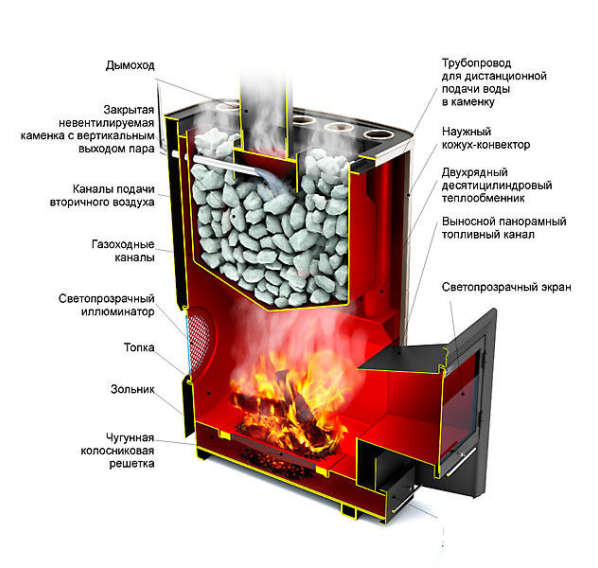 Дымоход

Закрытая невентилируемая каменка с вертикальным выходом пара

Каналы подачи вторичного воздуха

Газоходные каналы

Светопрозрачный иллюминатор

Топка

Зольник

Чугунная колосниковая решетка

Трубопровод для дистанционной подачи воды в каменку

Наужный кожух-конвектор

Двухрядный десятицилиндровый теплообменник

Выносной панорамный топливный канал

Светопрозрачный экран