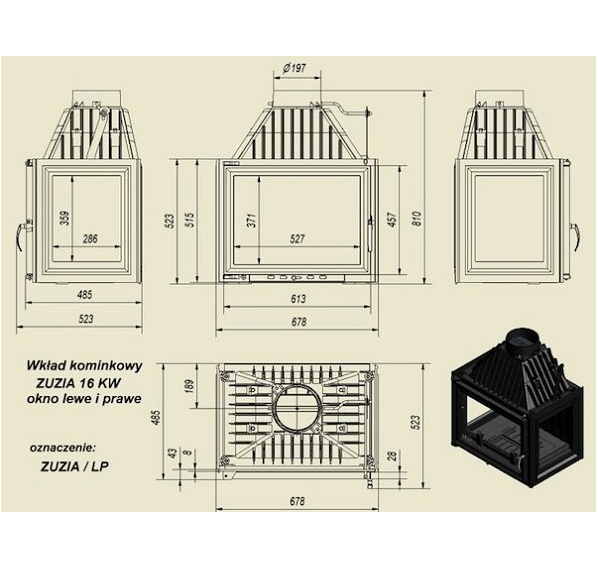 Ø197

359
286
485
523

523
515
371
527
457
810
613
678

Wkład kominkowy
ZUZIA 16 KW
okno lewe i prawe

oznaczenie:
ZUZIA / LP

485
189
43
8
28
523
678