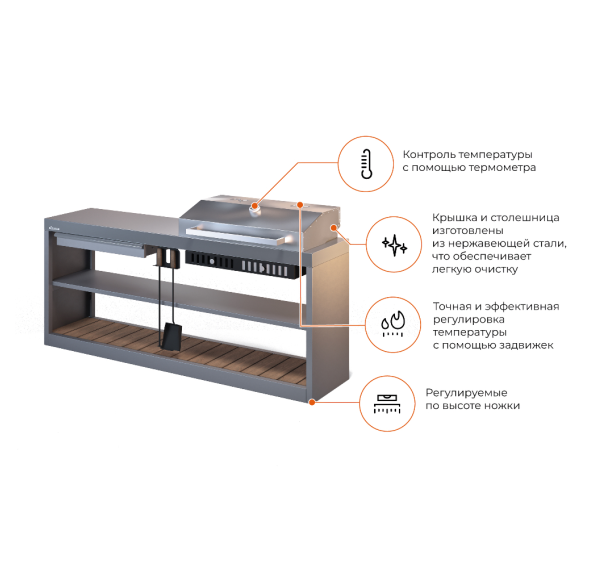 Контроль температуры с помощью термометра

Крышка и столешница изготовлены из нержавеющей стали, что обеспечивает легкую очистку

Точная и эффективная регулировка температуры с помощью задвижек

Регулируемые по высоте ножки