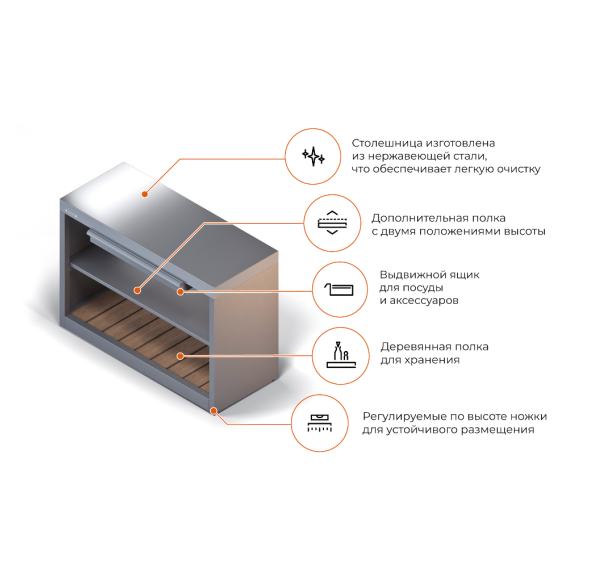 Столешница изготовлена из нержавеющей стали, что обеспечивает легкую очистку

Дополнительная полка с двумя положениями высоты

Выдвижной ящик для посуды и аксессуаров

Деревянная полка для хранения

Регулируемые по высоте ножки для устойчивого размещения