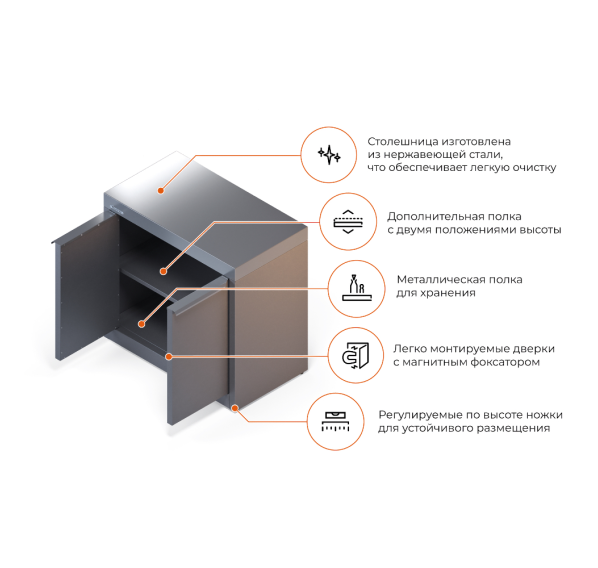 Столешница изготовлена из нержавеющей стали, что обеспечивает легкую очистку

Дополнительная полка с двумя положениями высоты

Металлическая полка для хранения

Легко монтируемые дверки с магнитным фоксатором

Регулируемые по высоте ножки для устойчивого размещения